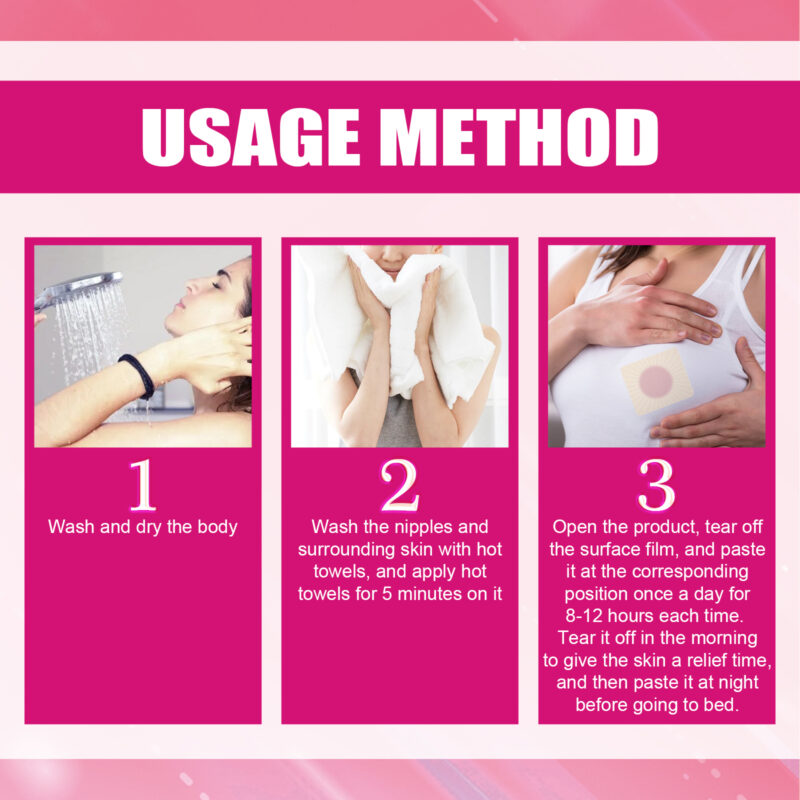 USAGE METHOD

1
Wash and dry the body

2
Wash the nipples and surrounding skin with hot towels, and apply hot towels for 5 minutes on it

3
Open the product, tear off the surface film, and paste it at the corresponding position once a day for 8-12 hours each time. Tear it off in the morning to give the skin a relief time, and then paste it at night before going to bed.