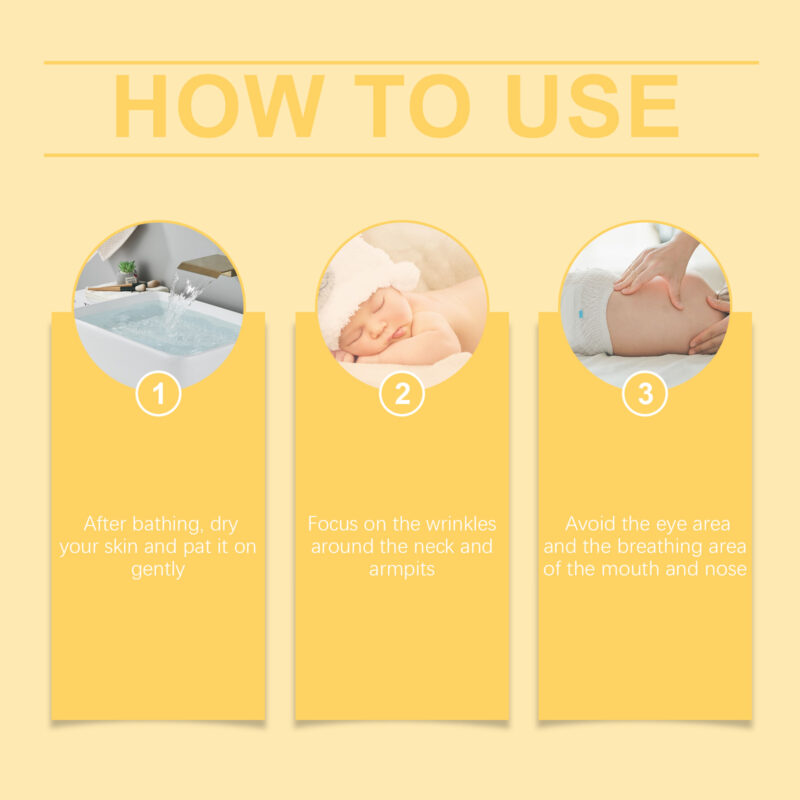 HOW TO USE

1

After bathing, dry your skin and pat it on gently

2

Focus on the wrinkles around the neck and armpits

3

Avoid the eye area and the breathing area of the mouth and nose