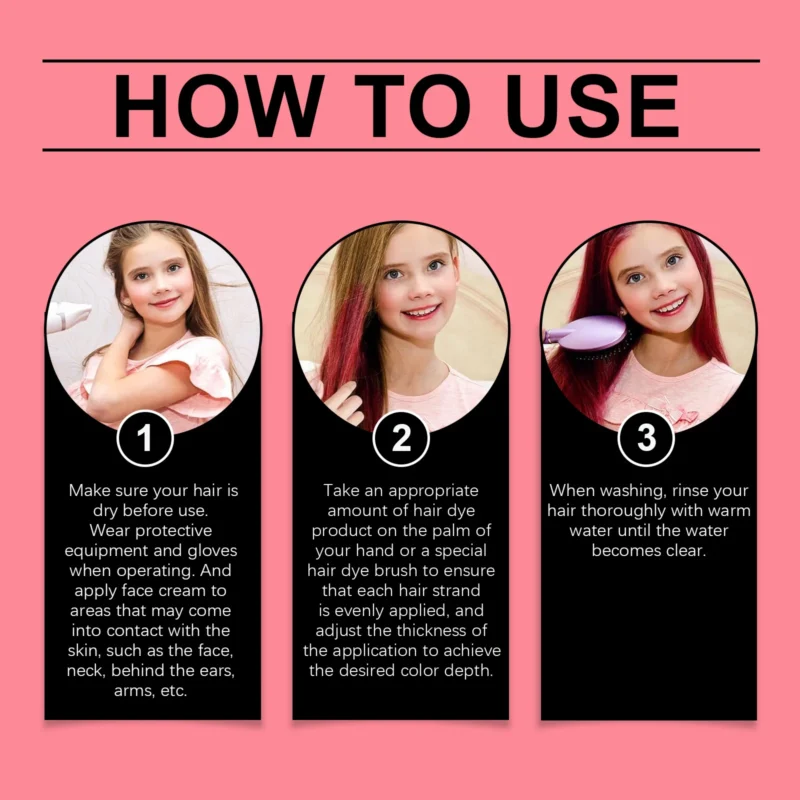 HOW TO USE

1

Make sure your hair is dry before use. Wear protective equipment and gloves when operating. And apply face cream to areas that may come into contact with the skin, such as the face, neck, behind the ears, arms, etc.

2

Take an appropriate amount of hair dye product on the palm of your hand or a special hair dye brush to ensure that each hair strand is evenly applied, and adjust the thickness of the application to achieve the desired color depth.

3

When washing, rinse your hair thoroughly with warm water until the water becomes clear.