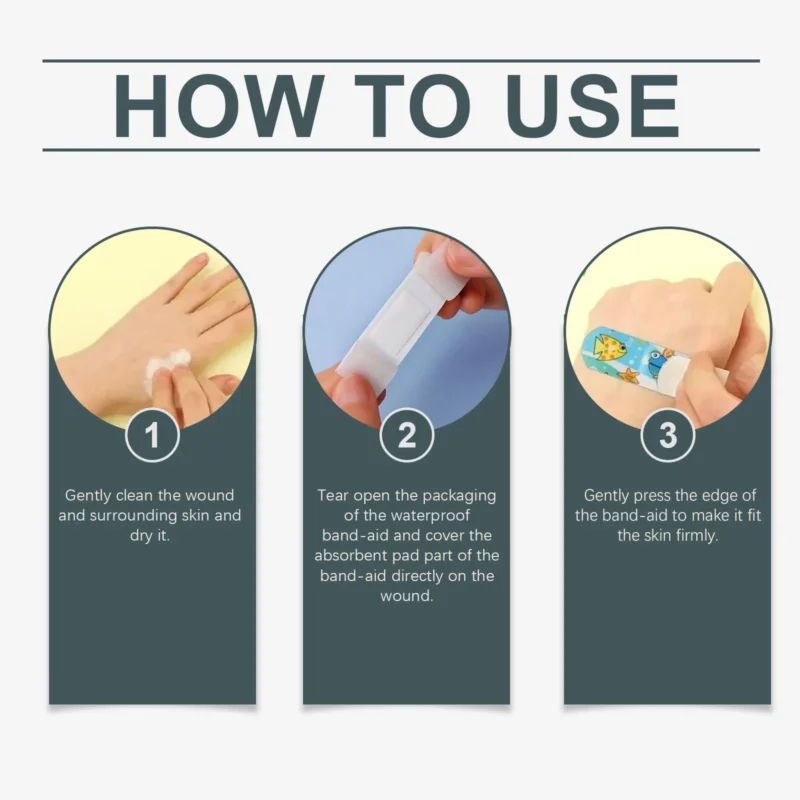 HOW TO USE

1

Gently clean the wound and surrounding skin and dry it.

2

Tear open the packaging of the waterproof band-aid and cover the absorbent pad part of the band-aid directly on the wound.

3

Gently press the edge of the band-aid to make it fit the skin firmly.