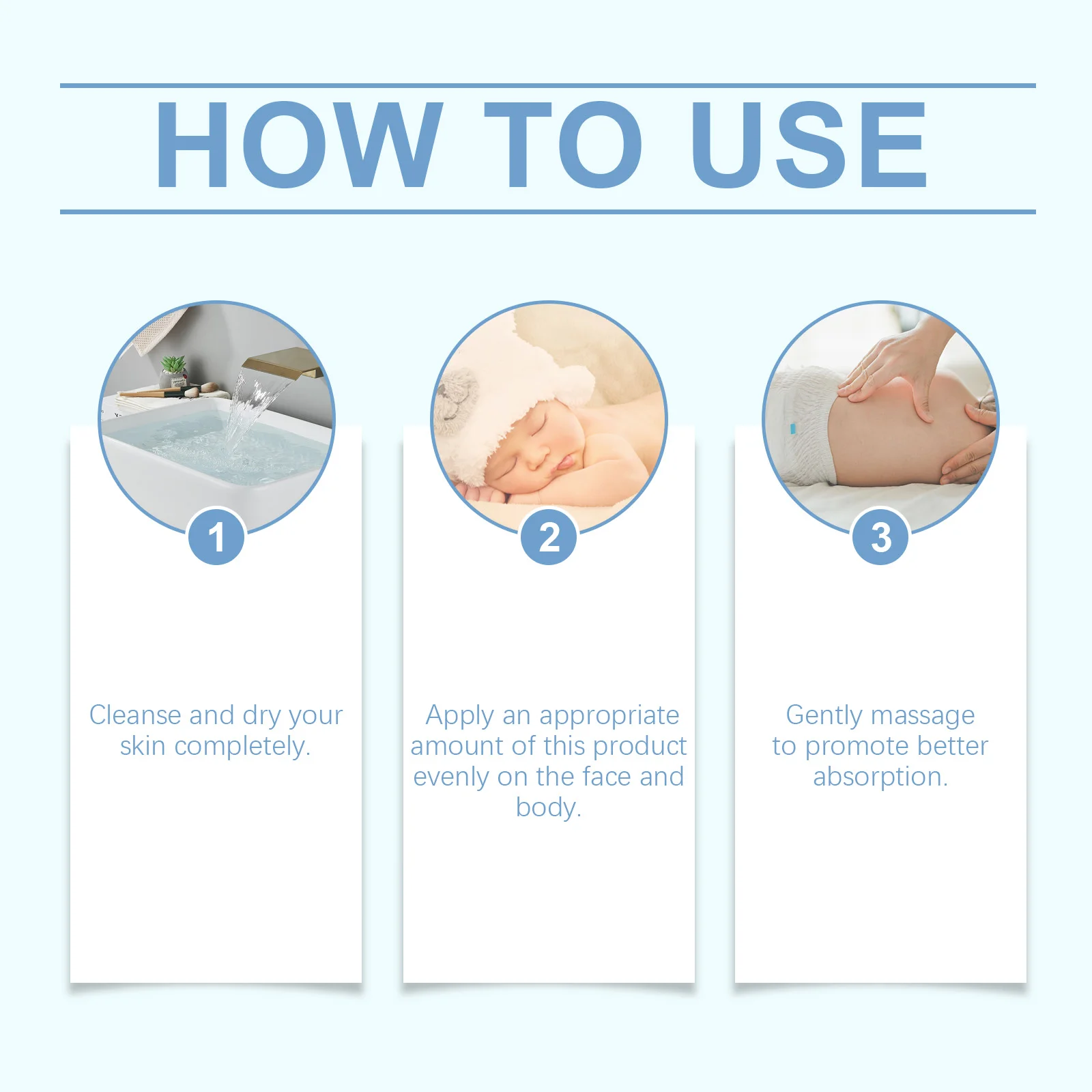 HOW TO USE

1

Cleanse and dry your skin completely.

2

Apply an appropriate amount of this product evenly on the face and body.

3

Gently massage to promote better absorption.